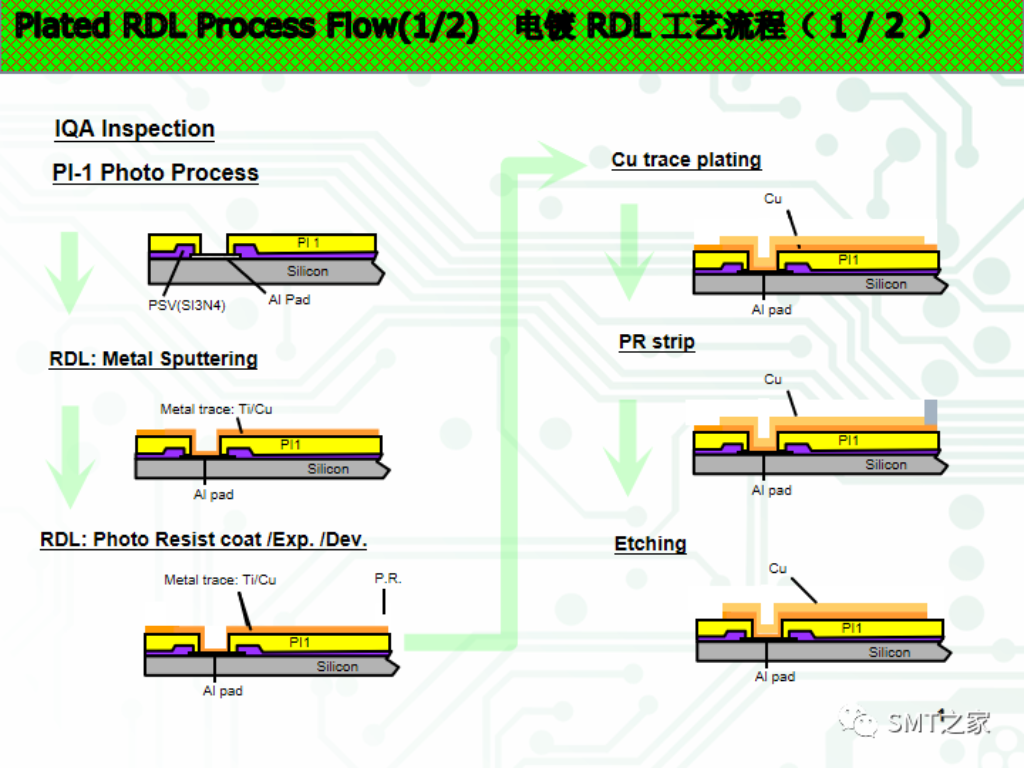 Plated RDL Process Flow(1/2) 电镀 RDL 工艺流程（1 / 2）

IQA Inspection

PI-1 Photo Process

PI 1
Silicon
PSV(SI3N4)
Al Pad

RDL: Metal Sputtering

Metal trace: Ti/Cu
PI1
Silicon
Al pad

RDL: Photo Resist coat /Exp. /Dev.

Metal trace: Ti/Cu
P.R.
PI1
Silicon
Al pad

Cu trace plating

Cu
PI1
Silicon
Al pad

PR strip

Cu
PI1
Silicon
Al pad

Etching

Cu
PI1
Silicon
Al pad

SMT之家