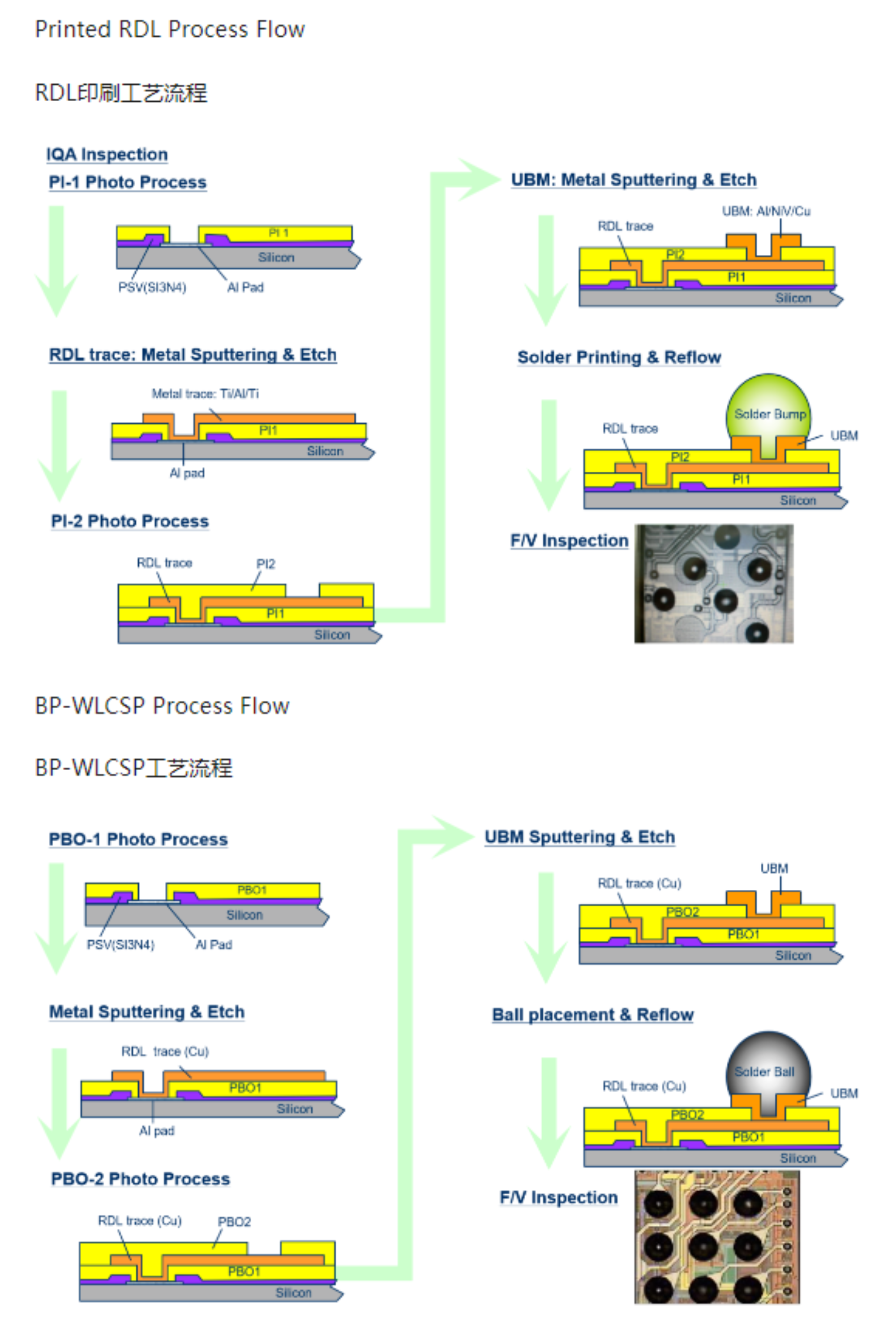 Printed RDL Process Flow

RDL印刷工艺流程

IQA Inspection
PI-1 Photo Process

PI 1
Silicon
PSV(SI3N4)
Al Pad

RDL trace: Metal Sputtering & Etch

Metal trace: Ti/Al/Ti
PI1
Silicon
Al pad

PI-2 Photo Process

RDL trace
PI2
PI1
Silicon

UBM: Metal Sputtering & Etch

UBM: Al/NiV/Cu
RDL trace
PI2
PI1
Silicon

Solder Printing & Reflow

Solder Bump
RDL trace
UBM
PI2
PI1
Silicon

F/V Inspection

BP-WLCSP Process Flow

BP-WLCSP工艺流程

PBO-1 Photo Process

PBO1
Silicon
PSV(SI3N4)
Al Pad

Metal Sputtering & Etch

RDL trace (Cu)
PBO1
Silicon
Al pad

PBO-2 Photo Process

RDL trace (Cu)
PBO2
PBO1
Silicon

UBM Sputtering & Etch

UBM
RDL trace (Cu)
PBO2
PBO1
Silicon

Ball placement & Reflow

Solder Ball
RDL trace (Cu)
UBM
PBO2
PBO1
Silicon

F/V Inspection