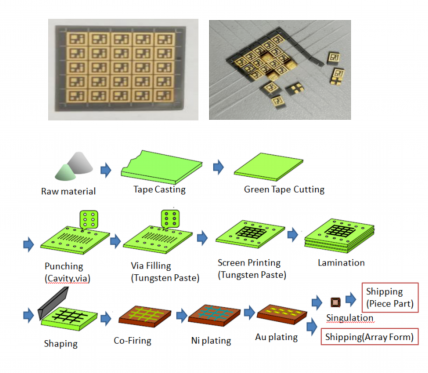 Raw material

Tape Casting

Green Tape Cutting

Punching (Cavity,via)

Via Filling (Tungsten Paste)

Screen Printing (Tungsten Paste)

Lamination

Shaping

Co-Firing

Ni plating

Au plating

Singulation

Shipping (Piece Part)

Shipping(Array Form)